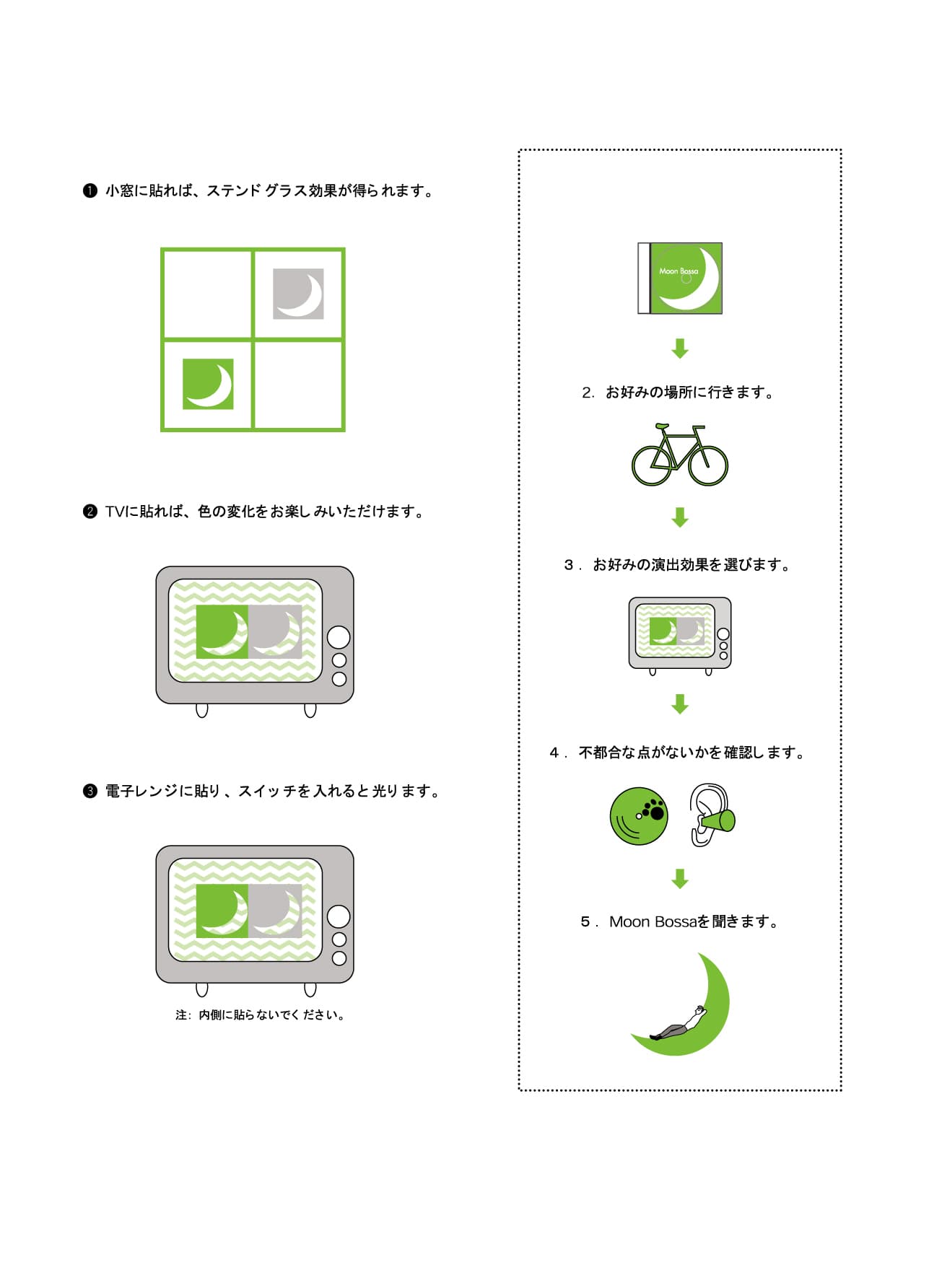 ❶ 小窓に貼れば、ステンドグラス効果が得られます。

❷ TVに貼れば、色の変化をお楽しみいただけます。

❸ 電子レンジに貼り、スイッチを入れると光ります。

注：内側に貼らないでください。

Moon Bossa

2. お好みの場所に行きます。

3. お好みの演出効果を選びます。

4. 不都合な点がないかを確認します。

5. Moon Bossaを聞きます。